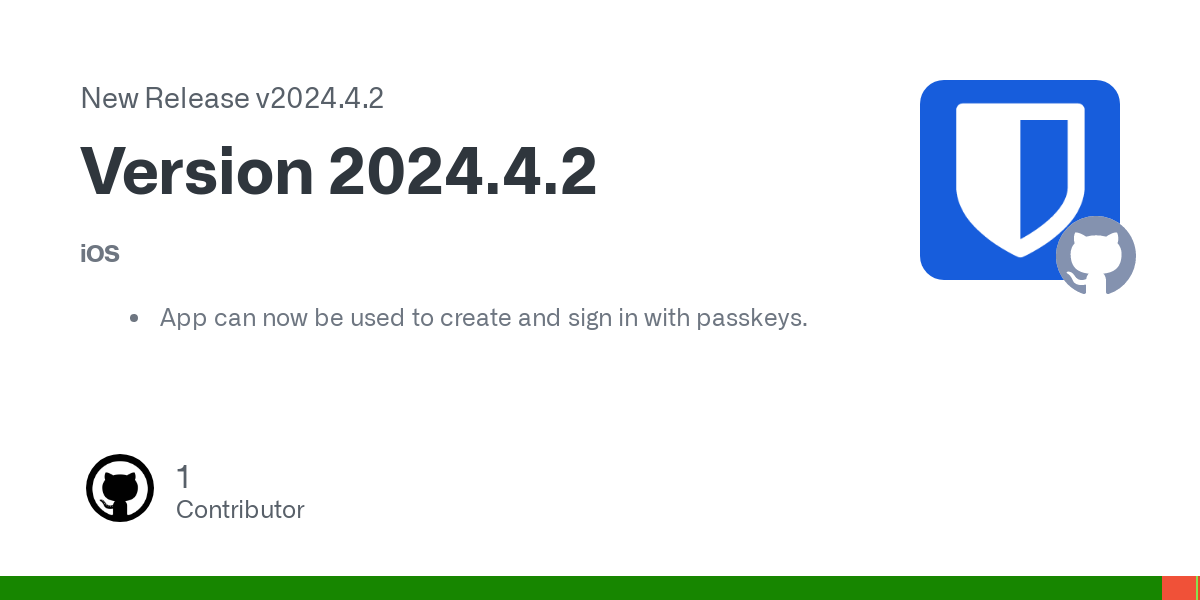 New Release v2024.4.2

Version 2024.4.2

iOS

• App can now be used to create and sign in with passkeys.

1
Contributor